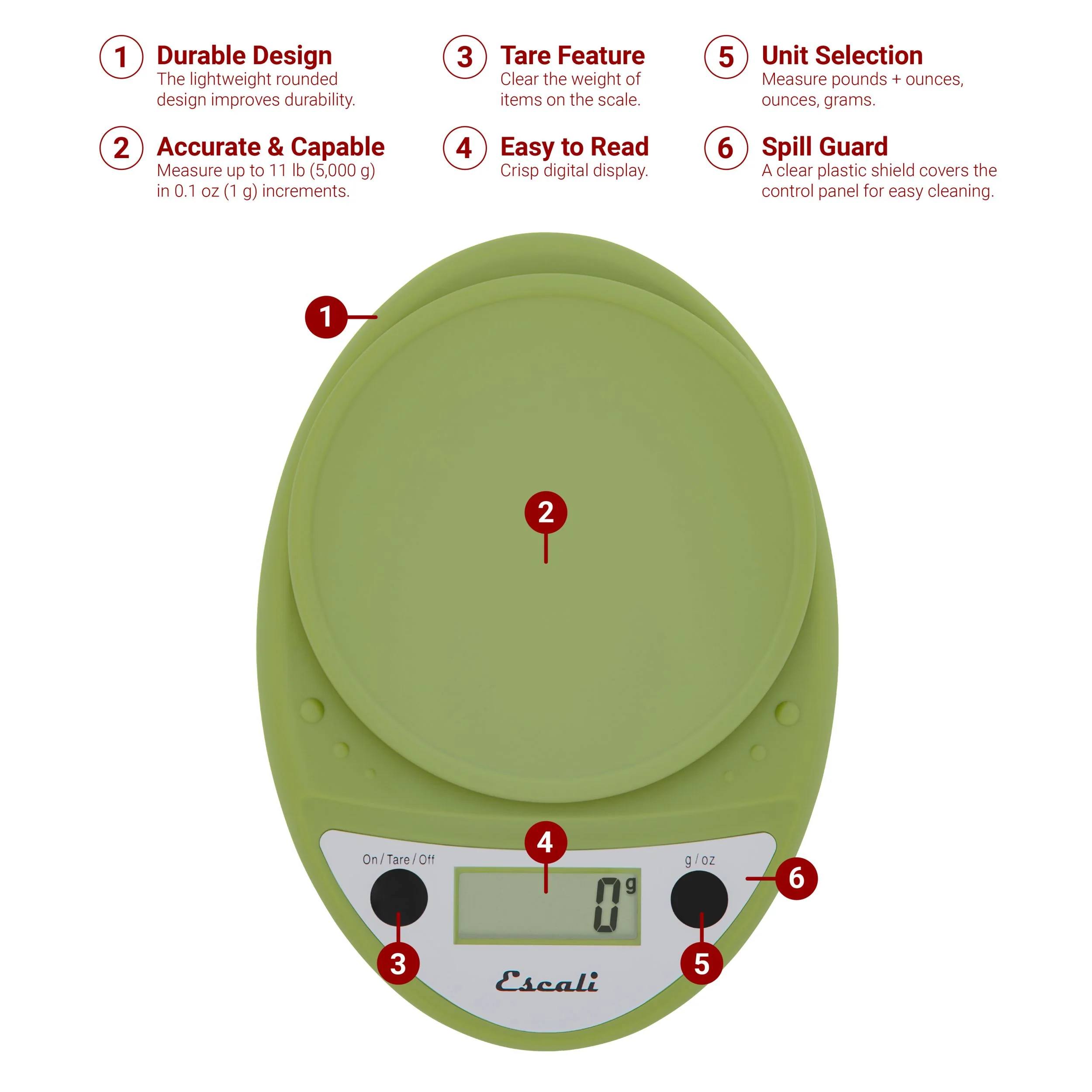 1 Durable Design
The lightweight rounded design improves durability.

2 Accurate & Capable
Measure up to 11 lb (5,000 g) in 0.1 oz (1 g) increments.

3 Tare Feature
Clear the weight of items on the scale.

4 Easy to Read
Crisp digital display.

5 Unit Selection
Measure pounds + ounces, ounces, grams.

6 Spill Guard
A clear plastic shield covers the control panel for easy cleaning.

1

2

4

On / Tare / Off

0 g

g / oz

6

3

5

Escali