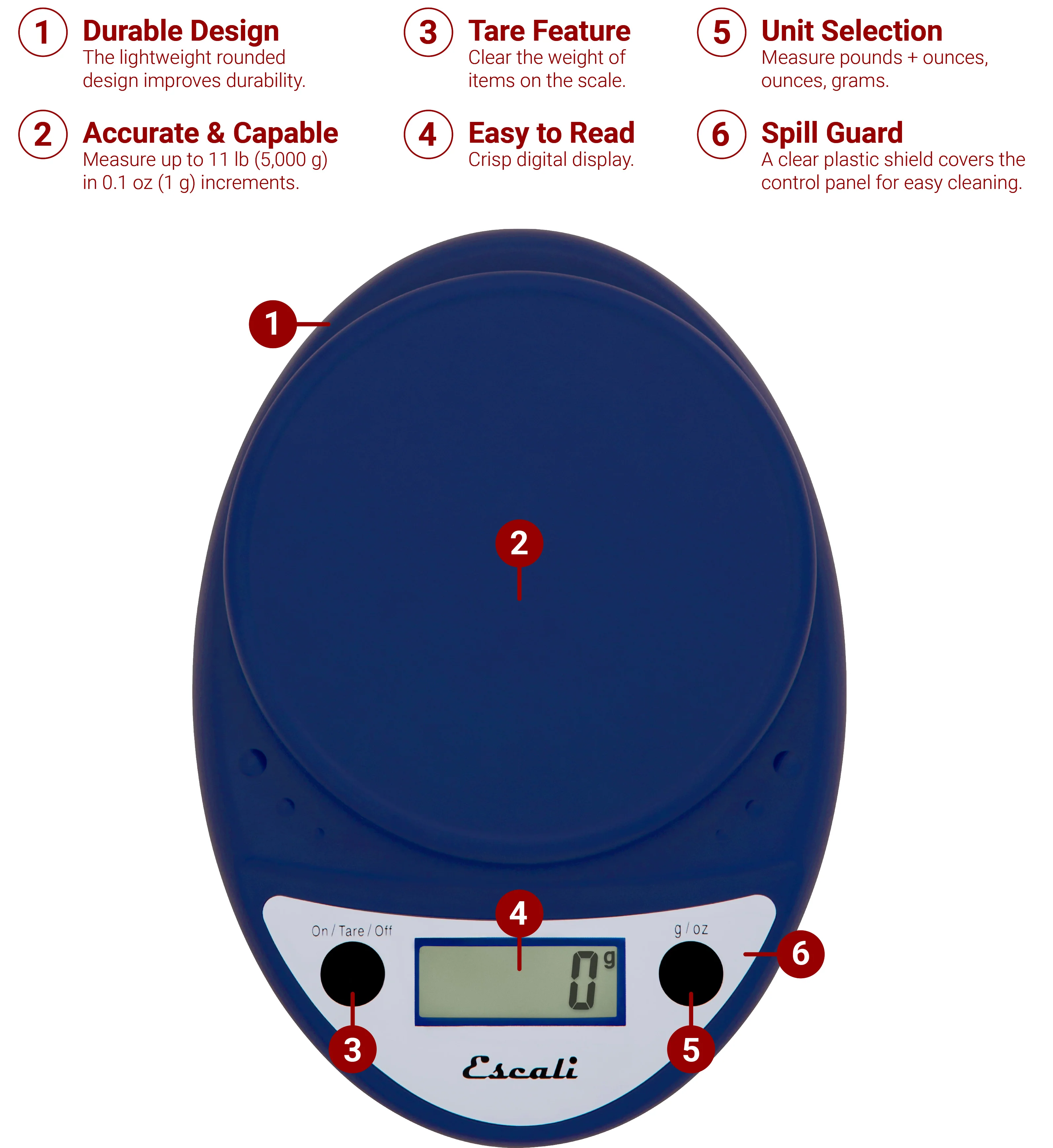 1 Durable Design
The lightweight rounded design improves durability.

2 Accurate & Capable
Measure up to 11 lb (5,000 g) in 0.1 oz (1 g) increments.

3 Tare Feature
Clear the weight of items on the scale.

4 Easy to Read
Crisp digital display.

5 Unit Selection
Measure pounds + ounces, ounces, grams.

6 Spill Guard
A clear plastic shield covers the control panel for easy cleaning.

1

2

4

On / Tare / Off

g / oz

0 g

6

3

5

Escali